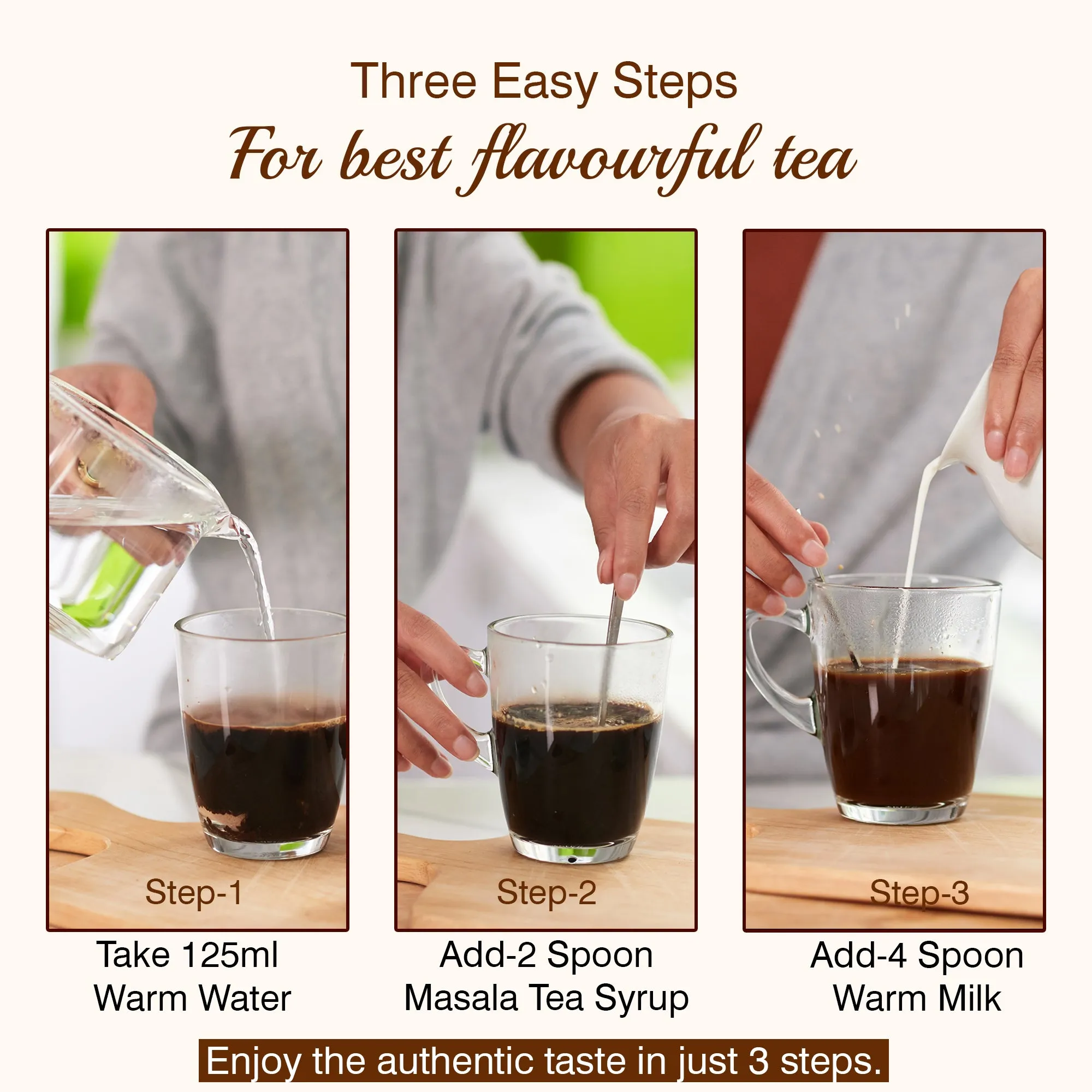 Three Easy Steps
For best flavourful tea

Step-1
Take 125ml Warm Water

Step-2
Add-2 Spoon Masala Tea Syrup

Step-3
Add-4 Spoon Warm Milk

Enjoy the authentic taste in just 3 steps.